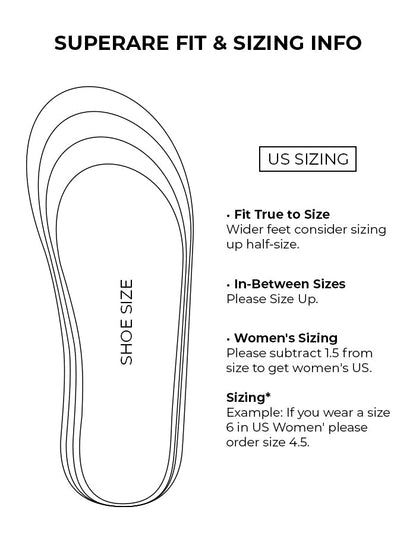 SUPERARE FIT & SIZING INFO

SHOE SIZE

US SIZING

• Fit True to Size
Wider feet consider sizing up half-size.

• In-Between Sizes
Please Size Up.

• Women's Sizing
Please subtract 1.5 from size to get women's US.

Sizing*
Example: If you wear a size 6 in US Women' please order size 4.5.